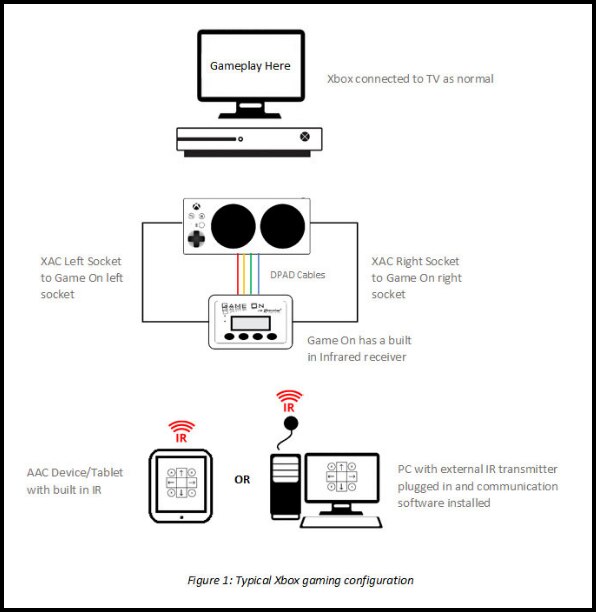 Gameplay Here

Xbox connected to TV as normal

XAC Left Socket to Game On left socket

DPAD Cables

XAC Right Socket to Game On right socket

GAME ON

Game On has a built in Infrared receiver

IR

IR

AAC Device/Tablet with built in IR

OR

PC with external IR transmitter plugged in and communication software installed

Figure 1: Typical Xbox gaming configuration